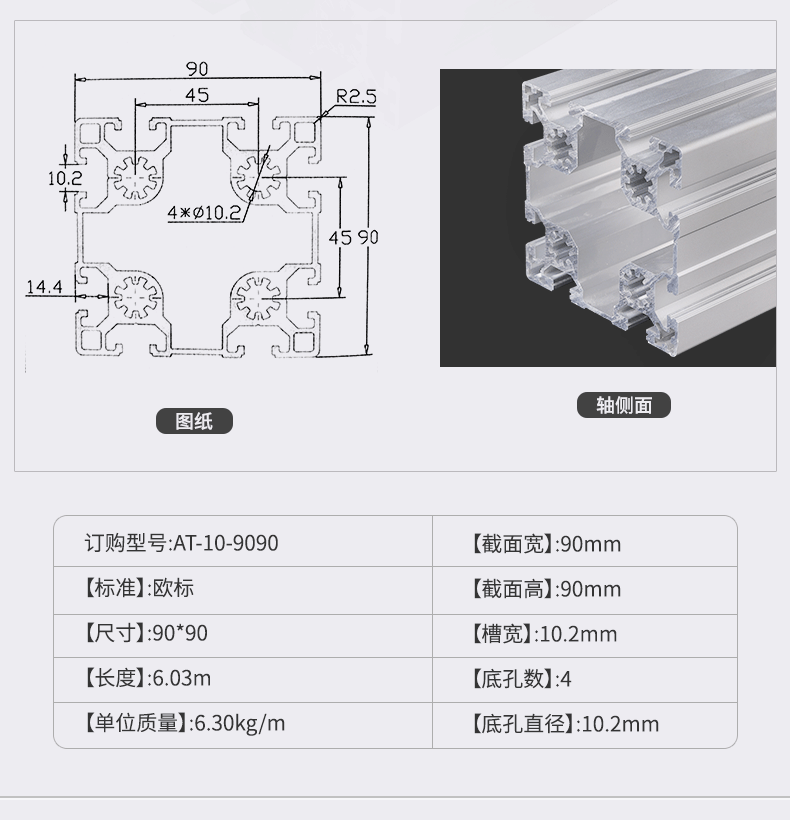 90
45
R2.5
10.2
4*ø10.2
45 90
14.4

图纸

轴侧面

| 订购型号:AT-10-9090 | 【截面宽】:90mm |
|---|---|
| 【标准】:欧标 | 【截面高】:90mm |
| 【尺寸】:90*90 | 【槽宽】:10.2mm |
| 【长度】:6.03m | 【底孔数】:4 |
| 【单位质量】:6.30kg/m | 【底孔直径】:10.2mm |